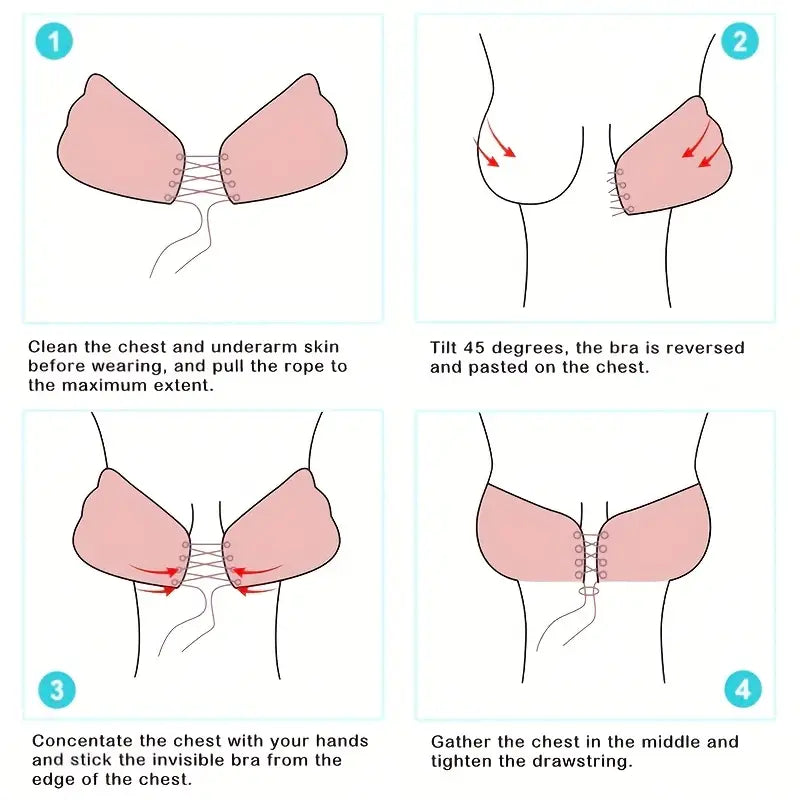 1

Clean the chest and underarm skin before wearing, and pull the rope to the maximum extent.

2

Tilt 45 degrees, the bra is reversed and pasted on the chest.

3

Concentate the chest with your hands and stick the invisible bra from the edge of the chest.

4

Gather the chest in the middle and tighten the drawstring.