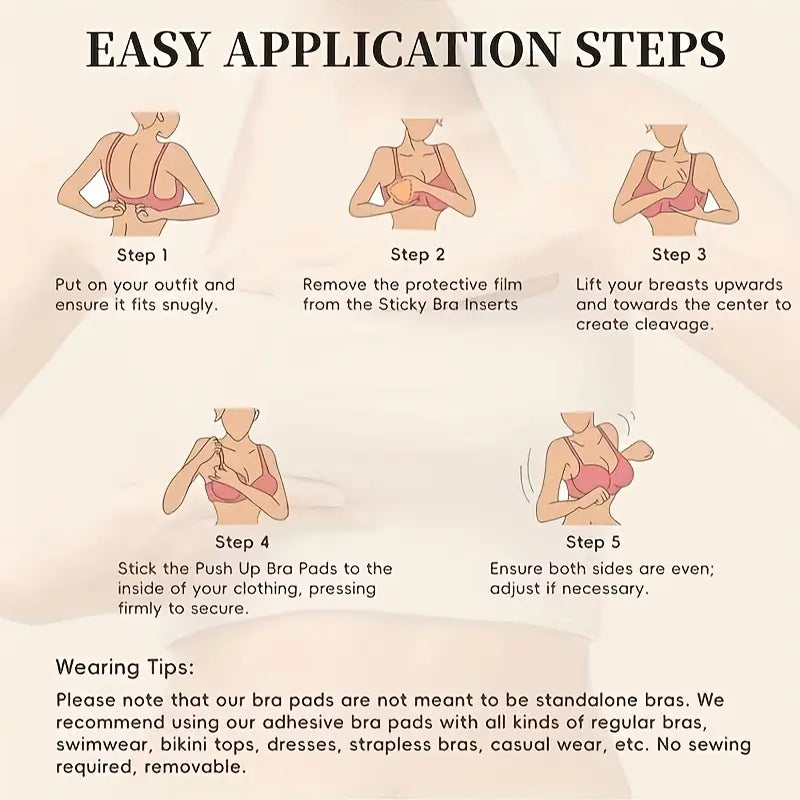 EASY APPLICATION STEPS

Step 1

Put on your outfit and ensure it fits snugly.

Step 2

Remove the protective film from the Sticky Bra Inserts

Step 3

Lift your breasts upwards and towards the center to create cleavage.

Step 4

Stick the Push Up Bra Pads to the inside of your clothing, pressing firmly to secure.

Step 5

Ensure both sides are even; adjust if necessary.

Wearing Tips:

Please note that our bra pads are not meant to be standalone bras. We recommend using our adhesive bra pads with all kinds of regular bras, swimwear, bikini tops, dresses, strapless bras, casual wear, etc. No sewing required, removable.